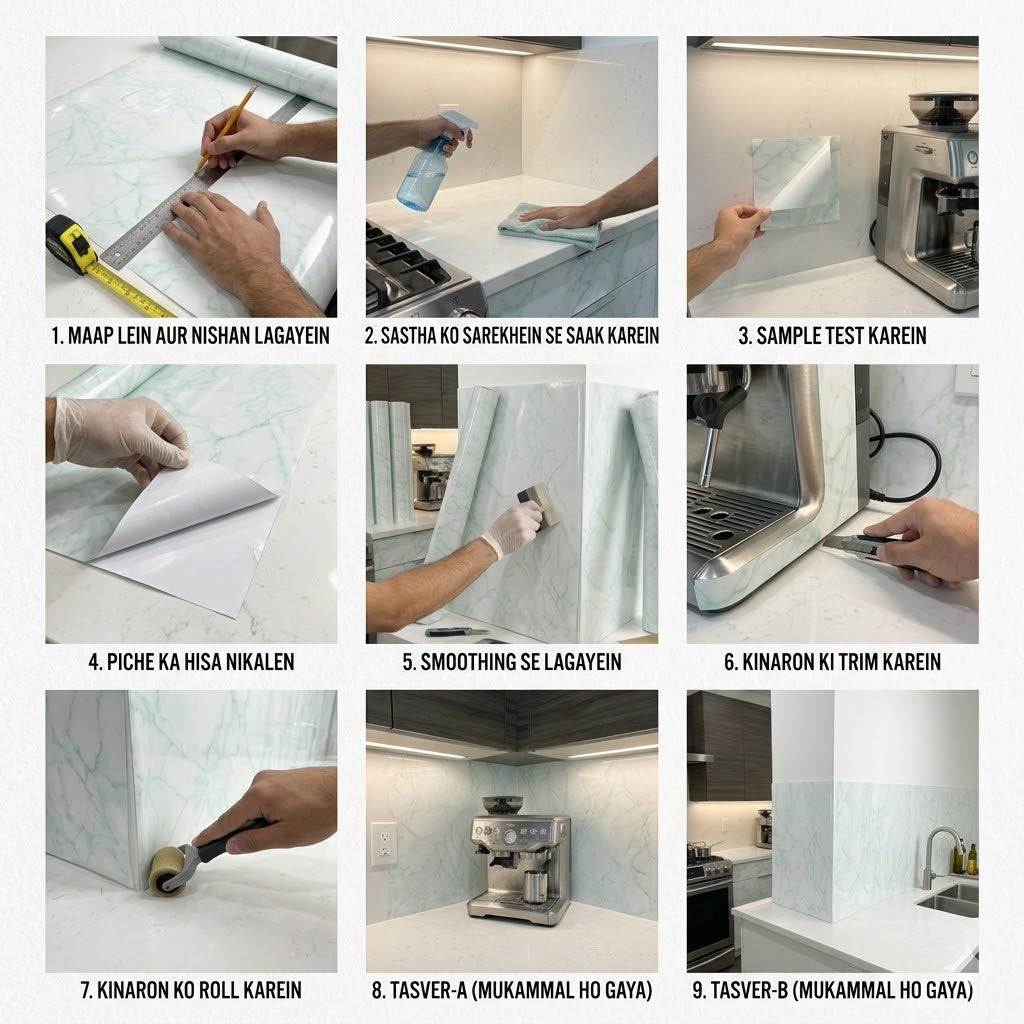 1. MAAP LEIN AUR NISHAN LAGAYEIN

2. SASTHA KO SAREKHEIN SE SAAK KAREIN

3. SAMPLE TEST KAREIN

4. PICHE KA HISA NIKALEN

5. SMOOTHING SE LAGAYEIN

6. KINARON KI TRIM KAREIN

7. KINARON KO ROLL KAREIN

8. TASVER-A (MUKAMMAL HO GAYA)

9. TASVER-B (MUKAMMAL HO GAYA)